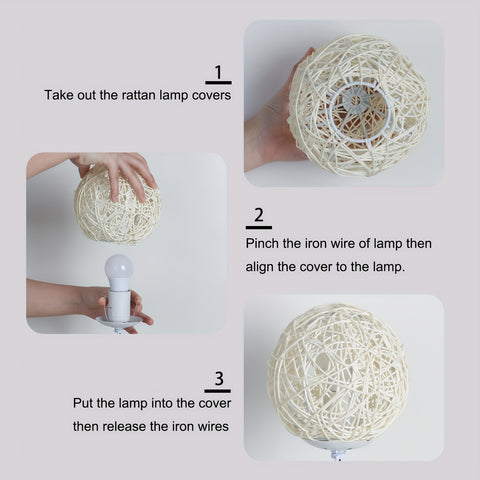 1
Take out the rattan lamp covers

2
Pinch the iron wire of lamp then align the cover to the lamp.

3
Put the lamp into the cover then release the iron wires