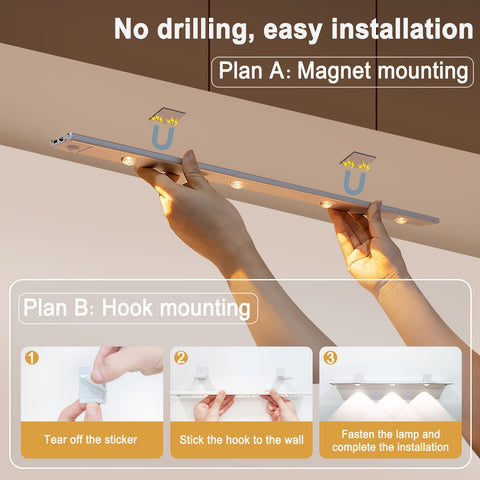 No drilling, easy installation

Plan A: Magnet mounting

Plan B: Hook mounting

1
Tear off the sticker

2
Stick the hook to the wall

3
Fasten the lamp and complete the installation